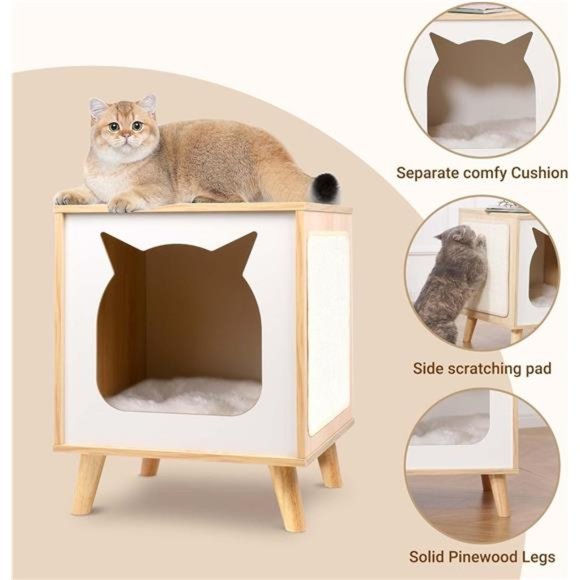 Separate comfy Cushion

Side scratching pad

Solid Pinewood Legs